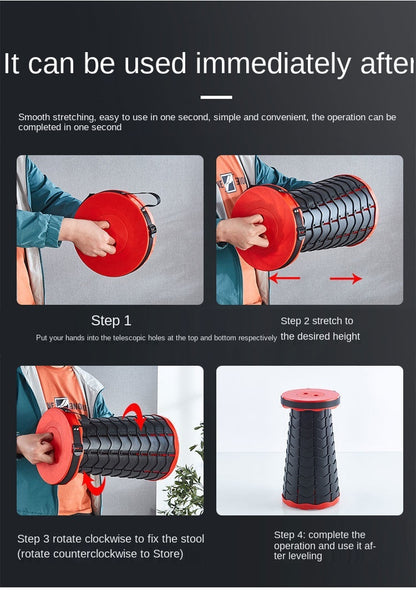 It can be used immediately after

Smooth stretching, easy to use in one second, simple and convenient, the operation can be completed in one second

Step 1

Put your hands into the telescopic holes at the top and bottom respectively

Step 2 stretch to the desired height

Step 3 rotate clockwise to fix the stool (rotate counterclockwise to Store)

Step 4: complete the operation and use it after leveling