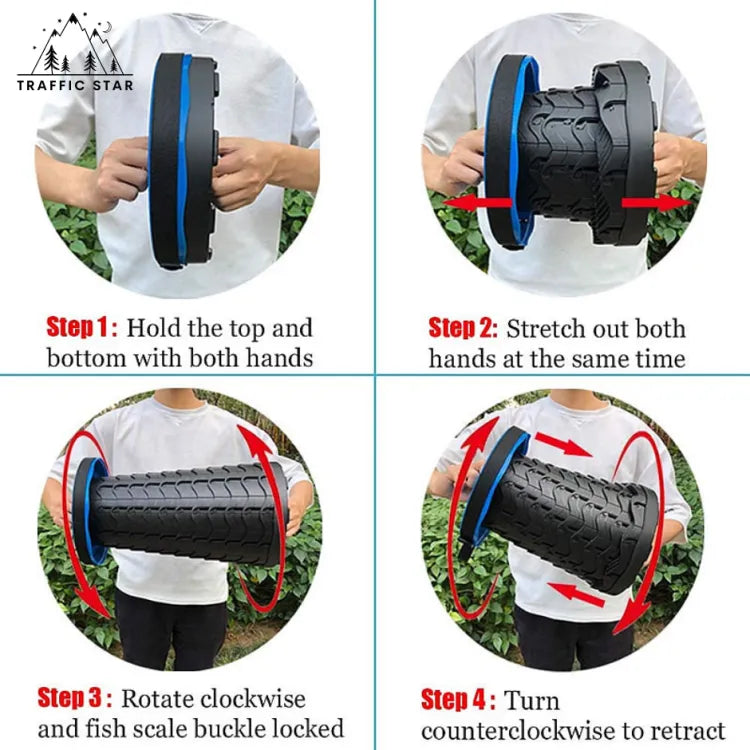 TRAFFIC STAR

Step 1: Hold the top and bottom with both hands

Step 2: Stretch out both hands at the same time

Step 3: Rotate clockwise and fish scale buckle locked

Step 4: Turn counterclockwise to retract