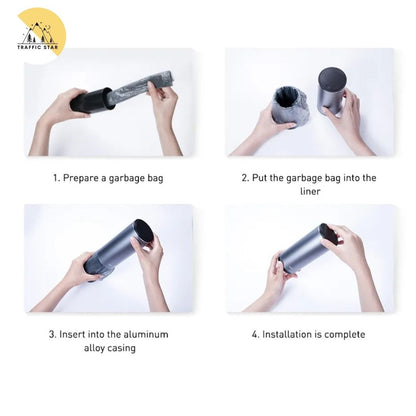 TRAFFIC STAR

1. Prepare a garbage bag

2. Put the garbage bag into the liner

3. Insert into the aluminum alloy casing

4. Installation is complete