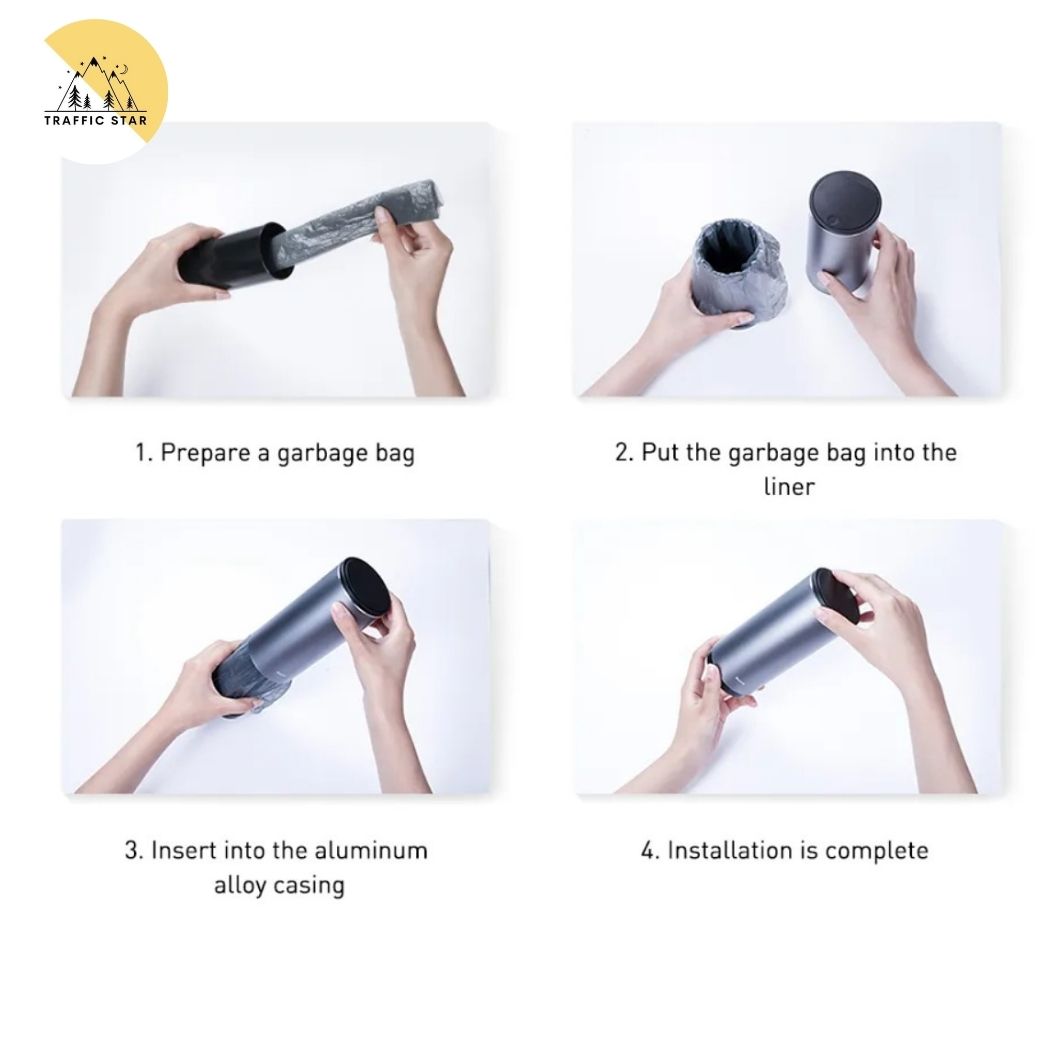 TRAFFIC STAR

1. Prepare a garbage bag

2. Put the garbage bag into the liner

3. Insert into the aluminum alloy casing

4. Installation is complete