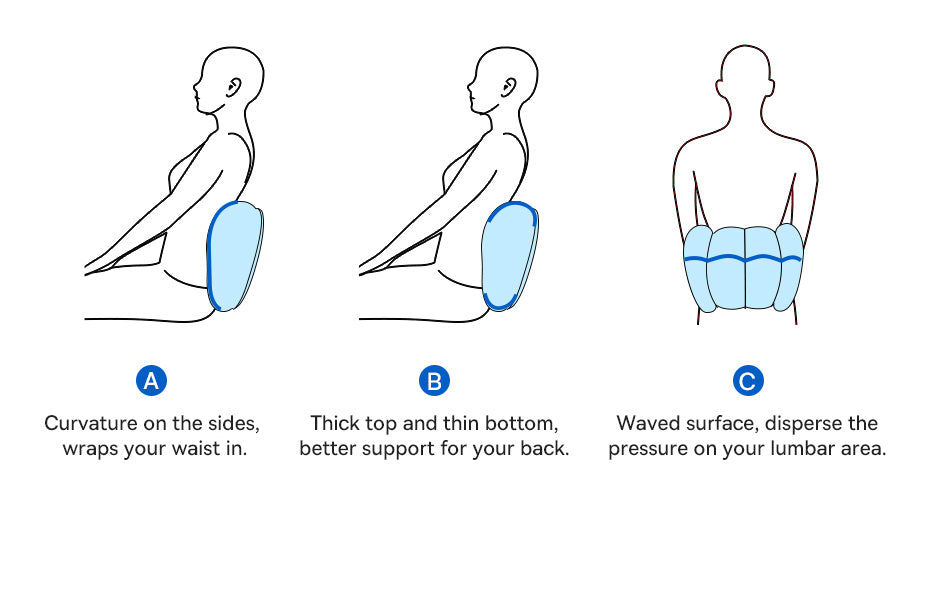 A

Curvature on the sides, wraps your waist in.

B

Thick top and thin bottom, better support for your back.

C

Waved surface, disperse the pressure on your lumbar area.