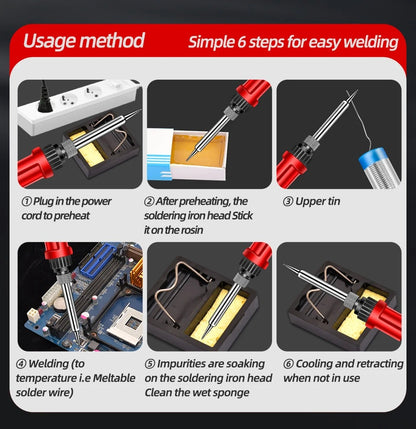 Usage method
Simple 6 steps for easy welding

① Plug in the power cord to preheat

② After preheating, the soldering iron head Stick it on the rosin

③ Upper tin

④ Welding (to temperature i.e Meltable solder wire)

⑤ Impurities are soaking on the soldering iron head Clean the wet sponge

⑥ Cooling and retracting when not in use