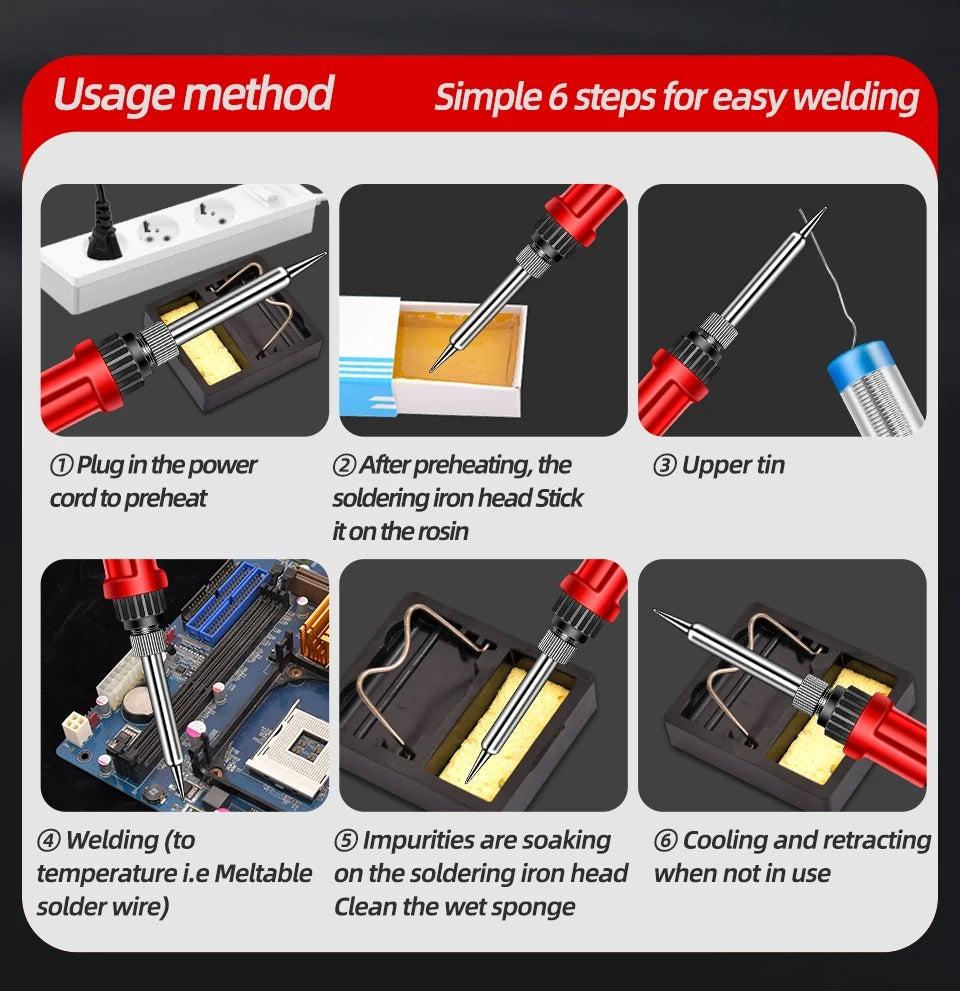 Usage method

Simple 6 steps for easy welding

① Plug in the power cord to preheat

② After preheating, the soldering iron head Stick it on the rosin

③ Upper tin

④ Welding (to temperature i.e Meltable solder wire)

⑤ Impurities are soaking on the soldering iron head Clean the wet sponge

⑥ Cooling and retracting when not in use