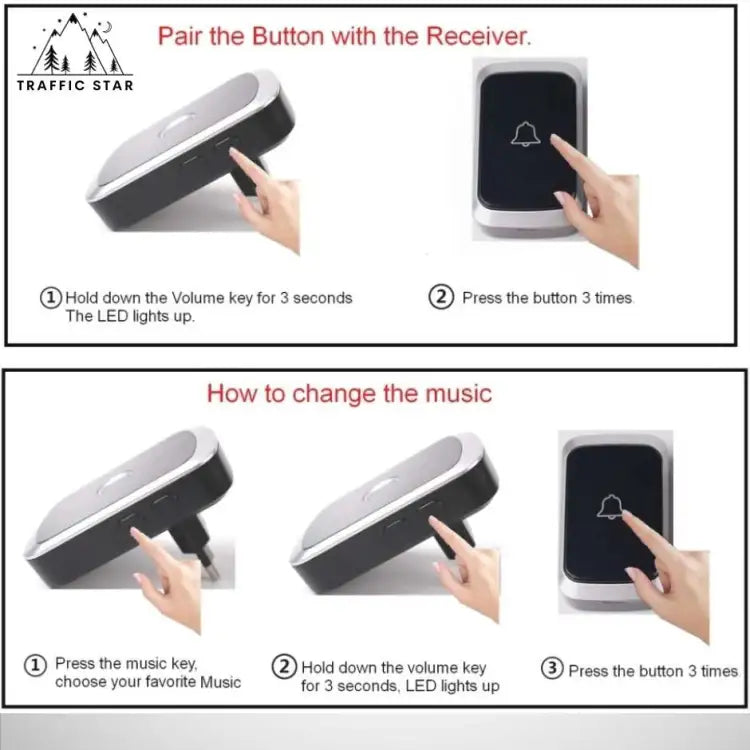 TRAFFIC STAR

Pair the Button with the Receiver.

① Hold down the Volume key for 3 seconds
The LED lights up.

② Press the button 3 times.

How to change the music

① Press the music key, choose your favorite Music

② Hold down the volume key for 3 seconds, LED lights up

③ Press the button 3 times